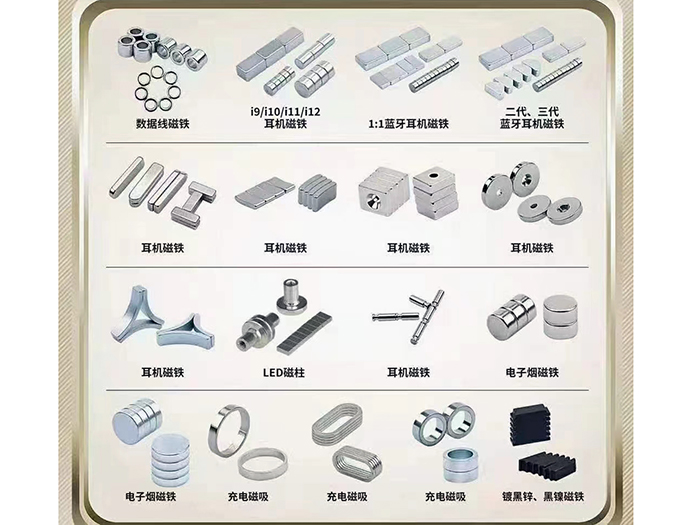 数据线磁铁

i9/i10/i11/i12
耳机磁铁

1:1蓝牙耳机磁铁

二代、三代
蓝牙耳机磁铁

耳机磁铁

耳机磁铁

耳机磁铁

耳机磁铁

耳机磁铁

LED磁柱

耳机磁铁

电子烟磁铁

电子烟磁铁

充电磁吸

充电磁吸

充电磁吸

镀黑锌、黑镍磁铁